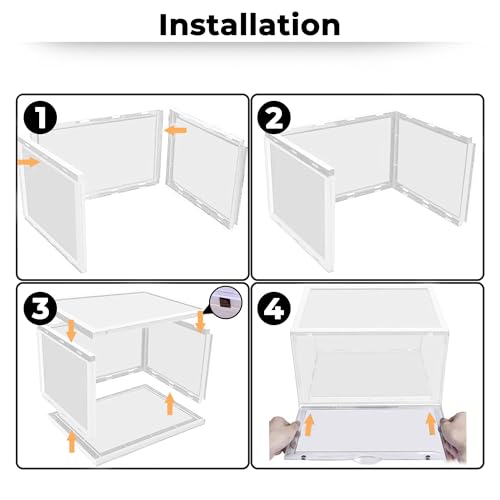 Installation

1

2

3

4