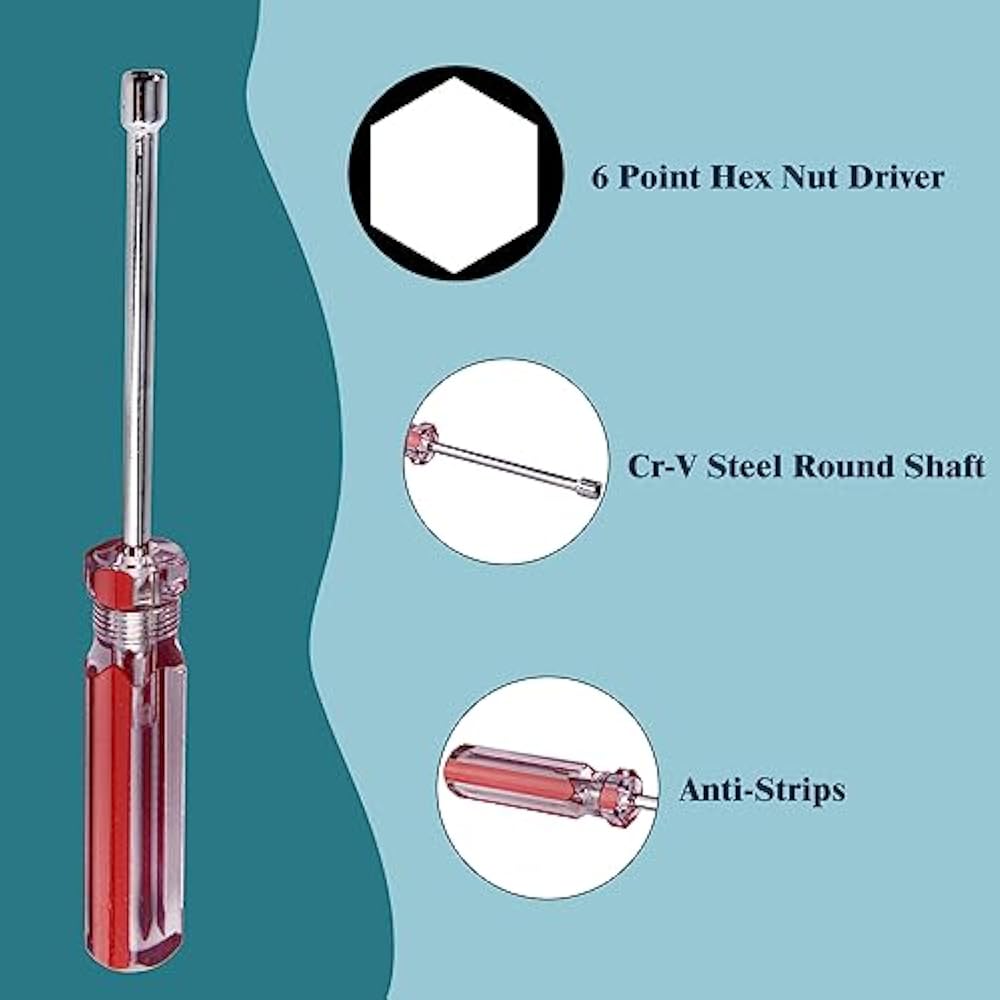 6 Point Hex Nut Driver

Cr-V Steel Round Shaft

Anti-Strips