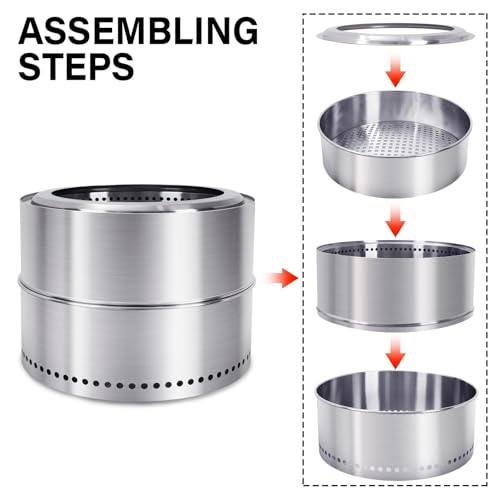 ASSEMBLING STEPS