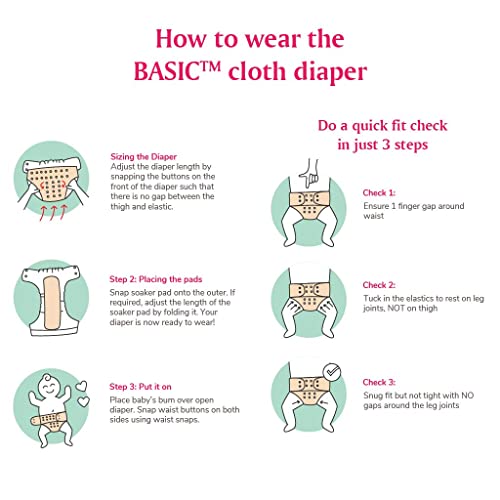 How to wear the BASIC™ cloth diaper

Sizing the Diaper
Adjust the diaper length by snapping the buttons on the front of the diaper such that there is no gap between the thigh and elastic.

Step 2: Placing the pads
Snap soaker pad onto the outer. If required, adjust the length of the soaker pad by folding it. Your diaper is now ready to wear!

Step 3: Put it on
Place baby's bum over open diaper. Snap waist buttons on both sides using waist snaps.

Do a quick fit check in just 3 steps

Check 1:
Ensure 1 finger gap around waist

Check 2:
Tuck in the elastics to rest on leg joints, NOT on thigh

Check 3:
Snug fit but not tight with NO gaps around the leg joints