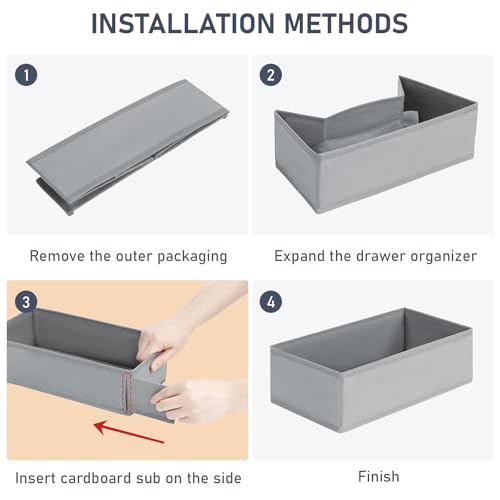 INSTALLATION METHODS

1

Remove the outer packaging

2

Expand the drawer organizer

3

Insert cardboard sub on the side

4

Finish