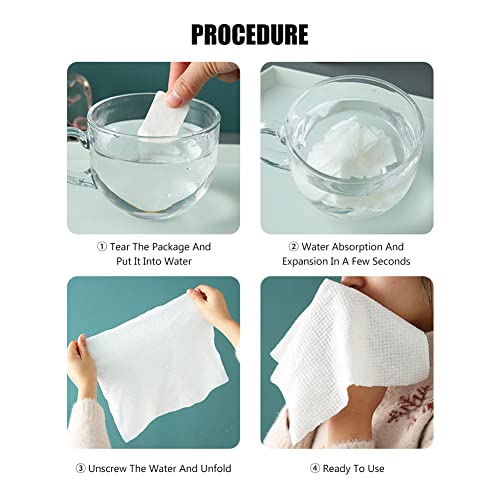 PROCEDURE

① Tear The Package And Put It Into Water

② Water Absorption And Expansion In A Few Seconds

③ Unscrew The Water And Unfold

④ Ready To Use