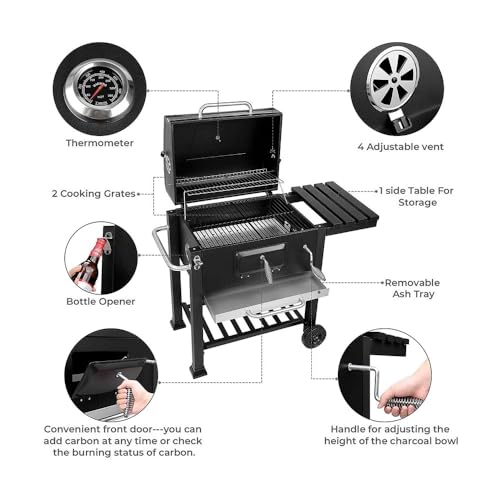 Thermometer

4 Adjustable vent

2 Cooking Grates

1 side Table For Storage

Bottle Opener

Removable Ash Tray

Convenient front door---you can add carbon at any time or check the burning status of carbon.

Handle for adjusting the height of the charcoal bowl