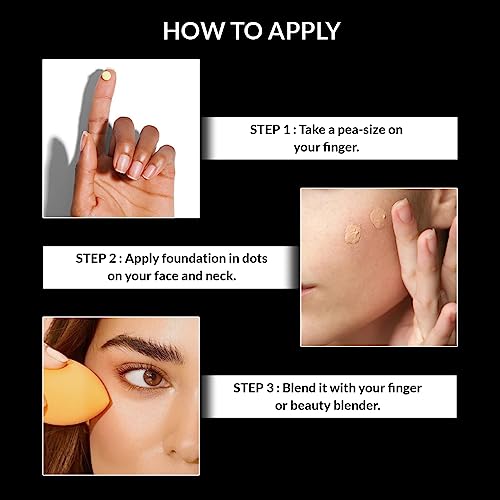 HOW TO APPLY

STEP 1 : Take a pea-size on your finger.

STEP 2 : Apply foundation in dots on your face and neck.

STEP 3 : Blend it with your finger or beauty blender.