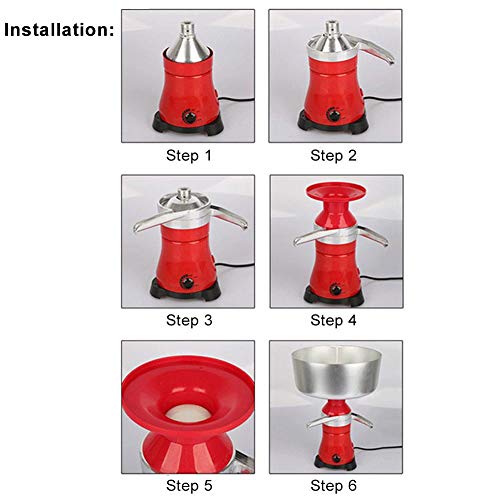 Installation:

Step 1

Step 2

Step 3

Step 4

Step 5

Step 6