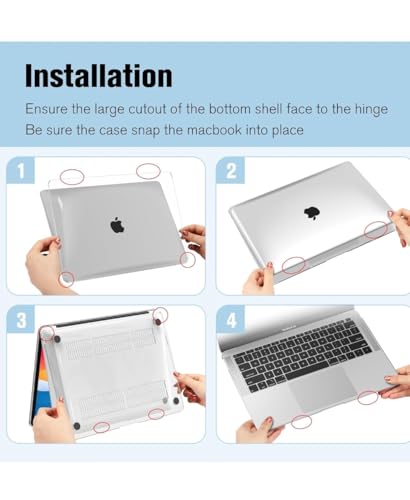 Installation

Ensure the large cutout of the bottom shell face to the hinge
Be sure the case snap the macbook into place

1

2

3

4