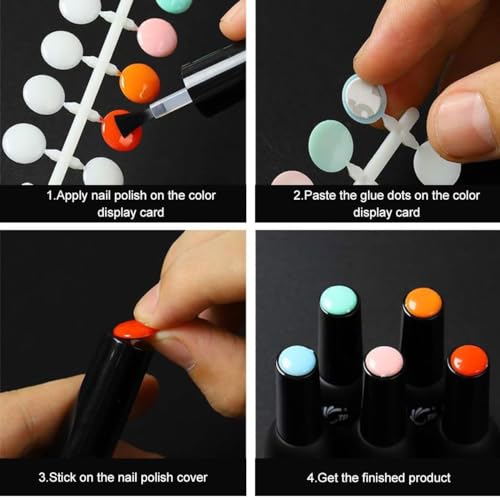 1.Apply nail polish on the color display card

2.Paste the glue dots on the color display card

3.Stick on the nail polish cover

4.Get the finished product