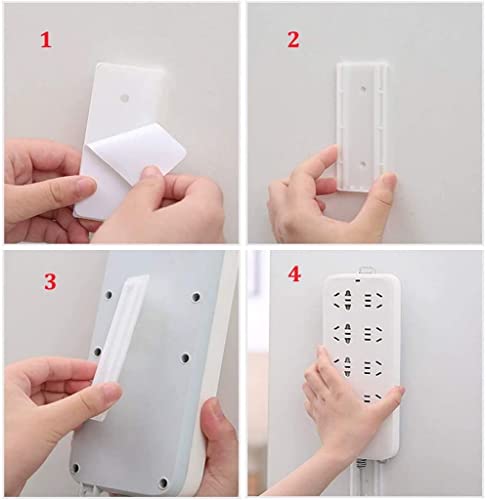 1

2

3

4