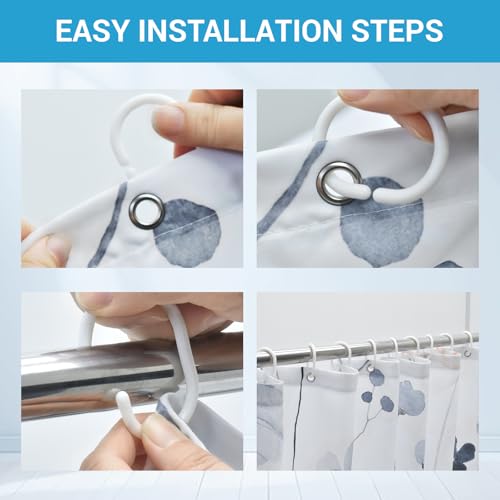 EASY INSTALLATION STEPS