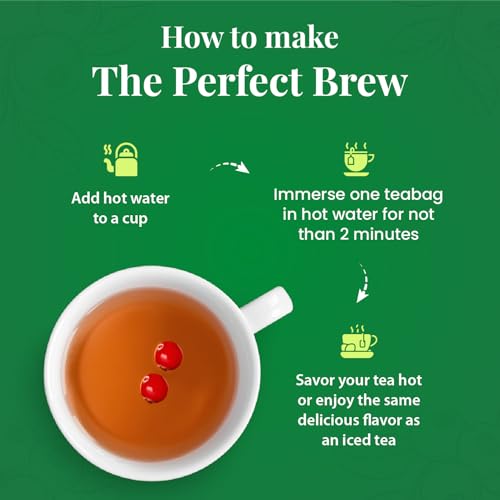 How to make
The Perfect Brew

Add hot water to a cup

Immerse one teabag in hot water for not than 2 minutes

Savor your tea hot or enjoy the same delicious flavor as an iced tea