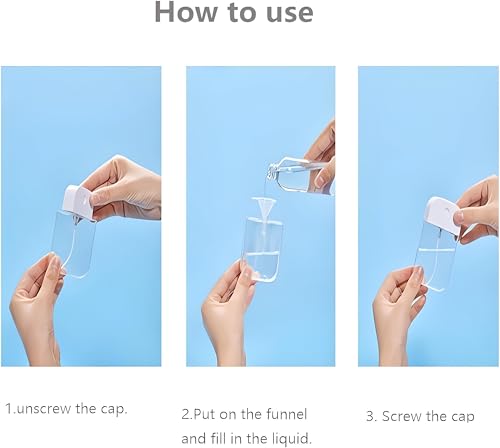 How to use

1.unscrew the cap.

2.Put on the funnel and fill in the liquid.

3. Screw the cap