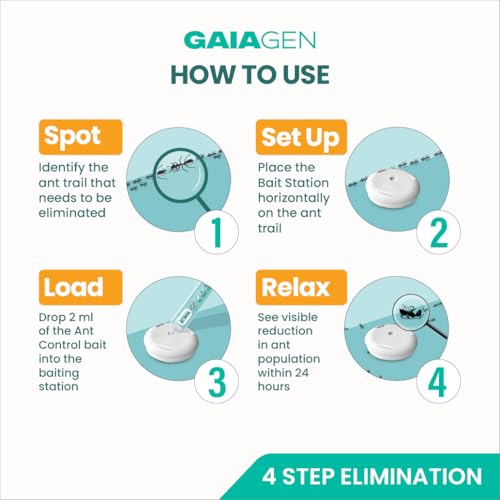 GAIAGEN
HOW TO USE

Spot
Identify the ant trail that needs to be eliminated

1

Set Up
Place the Bait Station horizontally on the ant trail

2

Load
Drop 2 ml of the Ant Control bait into the baiting station

3

Relax
See visible reduction in ant population within 24 hours

4

4 STEP ELIMINATION