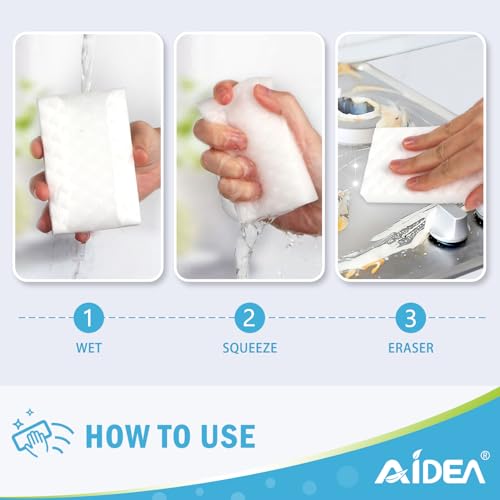 1
WET

2
SQUEEZE

3
ERASER

HOW TO USE

AIDEA®