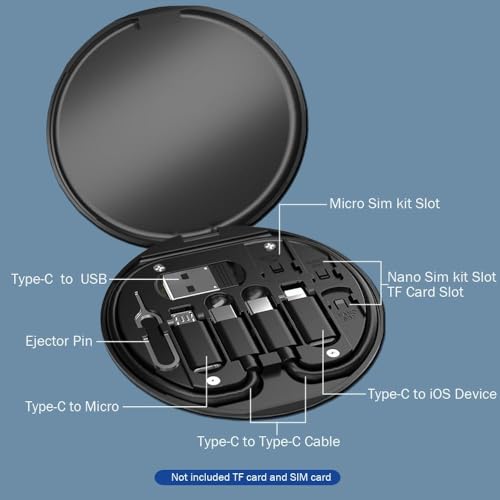 Micro Sim kit Slot

Type-C to USB

Nano Sim kit Slot
TF Card Slot

Ejector Pin

Type-C to iOS Device

Type-C to Micro

Type-C to Type-C Cable

Not included TF card and SIM card