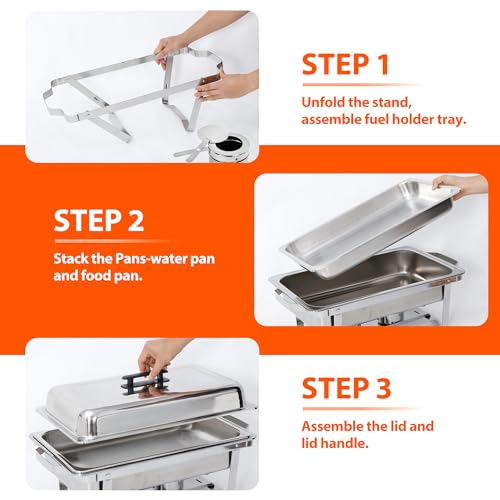 STEP 1

Unfold the stand, assemble fuel holder tray.

STEP 2

Stack the Pans-water pan and food pan.

STEP 3

Assemble the lid and lid handle.