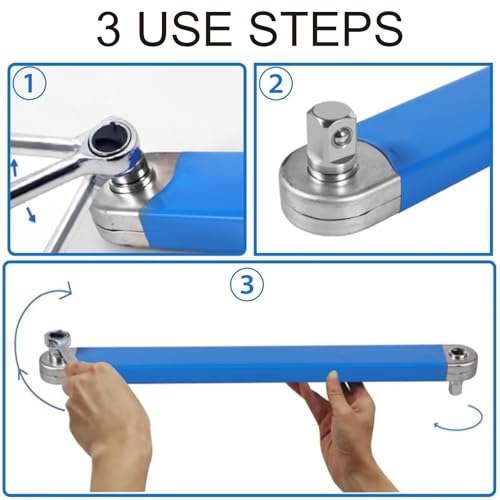 3 USE STEPS

1

2

3