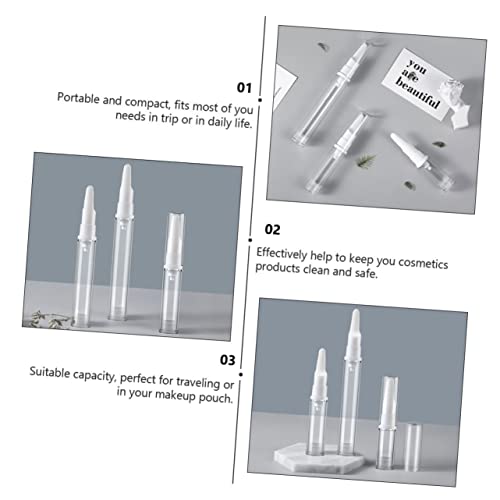 01
Portable and compact, fits most of you needs in trip or in daily life.

you are beautiful

02
Effectively help to keep you cosmetics products clean and safe.

03
Suitable capacity, perfect for traveling or in your makeup pouch.