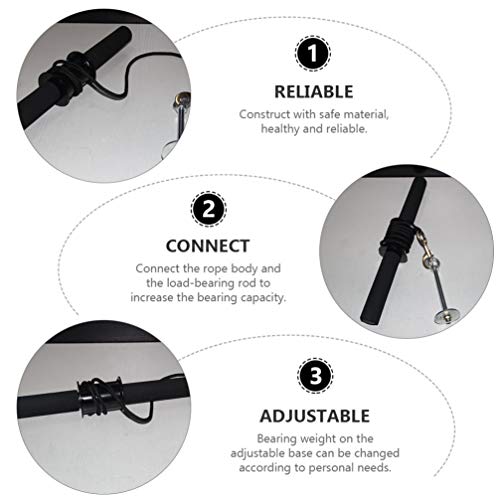 1

RELIABLE

Construct with safe material, healthy and reliable.

2

CONNECT

Connect the rope body and the load-bearing rod to increase the bearing capacity.

3

ADJUSTABLE

Bearing weight on the adjustable base can be changed according to personal needs.