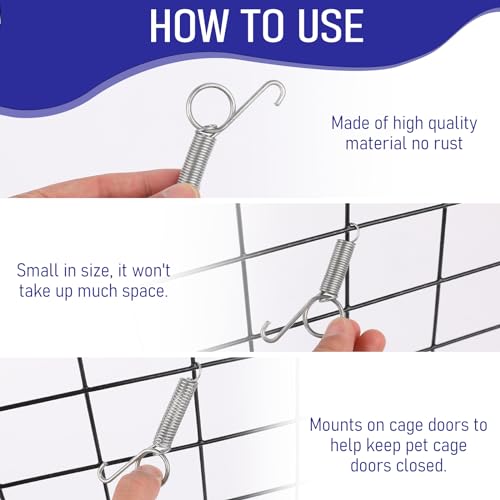 HOW TO USE

Made of high quality material no rust

Small in size, it won't take up much space.

Mounts on cage doors to help keep pet cage doors closed.