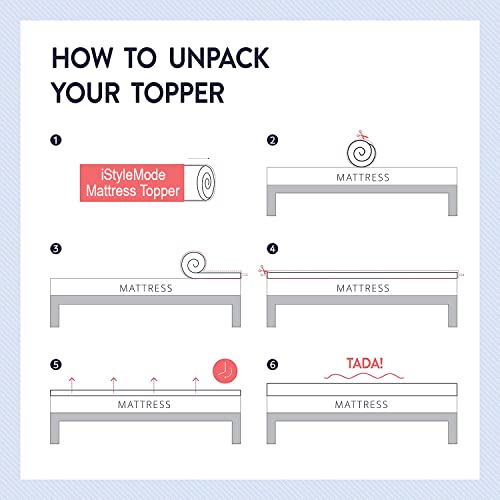 HOW TO UNPACK YOUR TOPPER

1

iStyleMode Mattress Topper

2

MATTRESS

3

MATTRESS

4

MATTRESS

5

MATTRESS

6

TADA!

MATTRESS