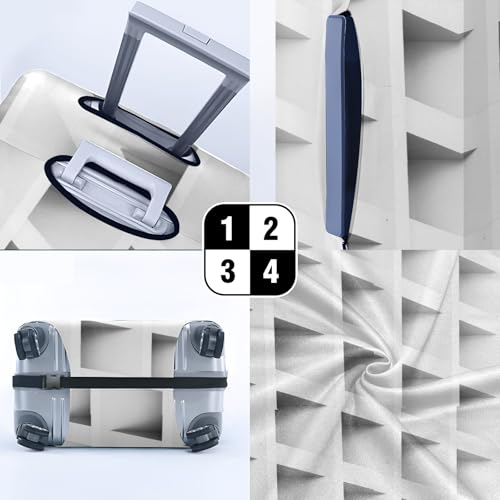 1 2
3 4