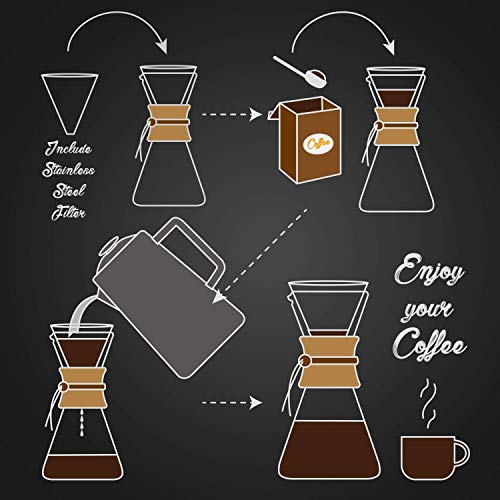 Include Stainless Steel Filter

Coffee

Enjoy your Coffee