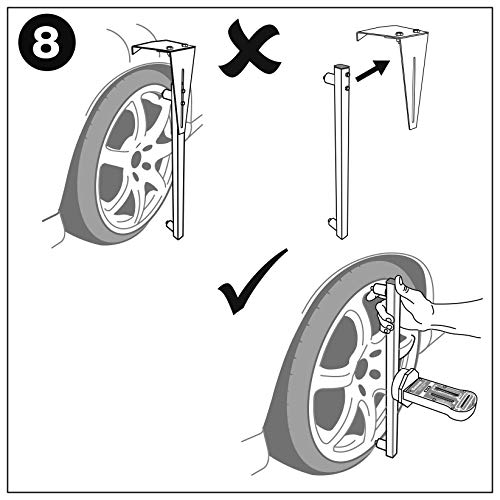 8