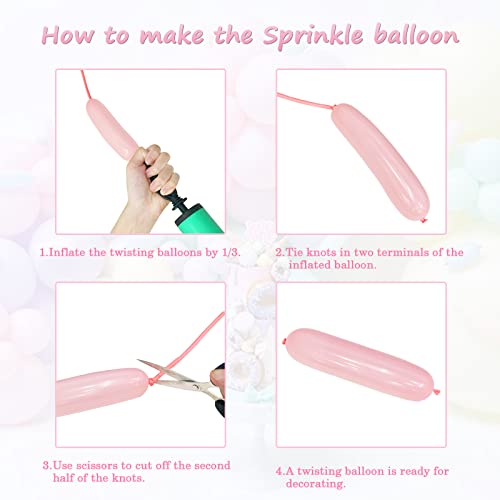 How to make the Sprinkle balloon

1.Inflate the twisting balloons by 1/3.

2.Tie knots in two terminals of the inflated balloon.

3.Use scissors to cut off the second half of the knots.

4.A twisting balloon is ready for decorating.