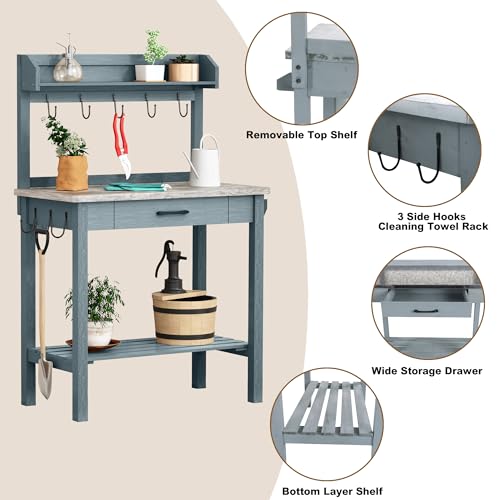 Removable Top Shelf

3 Side Hooks
Cleaning Towel Rack

Wide Storage Drawer

Bottom Layer Shelf