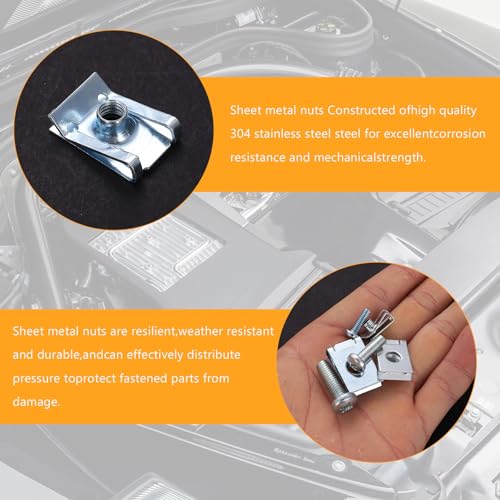 Sheet metal nuts Constructed ofhigh quality 304 stainless steel steel for excellentcorrosion resistance and mechanicalstrength.

Sheet metal nuts are resilient,weather resistant and durable,andcan effectively distribute pressure toprotect fastened parts from damage.