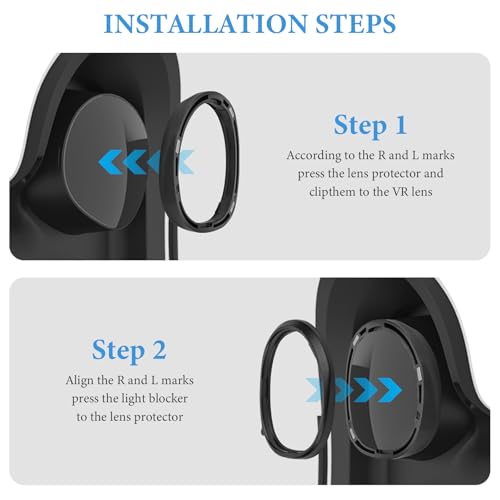 INSTALLATION STEPS

Step 1

According to the R and L marks press the lens protector and clipthem to the VR lens

Step 2

Align the R and L marks press the light blocker to the lens protector