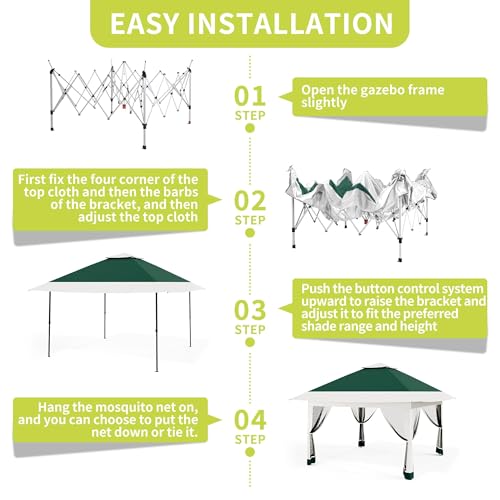 EASY INSTALLATION

01
STEP

Open the gazebo frame slightly

First fix the four corner of the top cloth and then the barbs of the bracket, and then adjust the top cloth

02
STEP

03
STEP

Push the button control system upward to raise the bracket and adjust it to fit the preferred shade range and height

Hang the mosquito net on, and you can choose to put the net down or tie it.

04
STEP