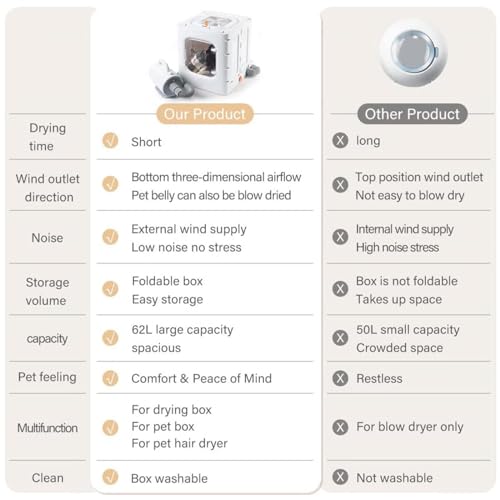 | | Our Product | Other Product |
|---|---|---|
| Drying time | Short | long |
| Wind outlet direction | Bottom three-dimensional airflow Pet belly can also be blow dried | Top position wind outlet Not easy to blow dry |
| Noise | External wind supply Low noise no stress | Internal wind supply High noise stress |
| Storage volume | Foldable box Easy storage | Box is not foldable Takes up space |
| capacity | 62L large capacity spacious | 50L small capacity Crowded space |
| Pet feeling | Comfort & Peace of Mind | Restless |
| Multifunction | For drying box For pet box For pet hair dryer | For blow dryer only |
| Clean | Box washable | Not washable |