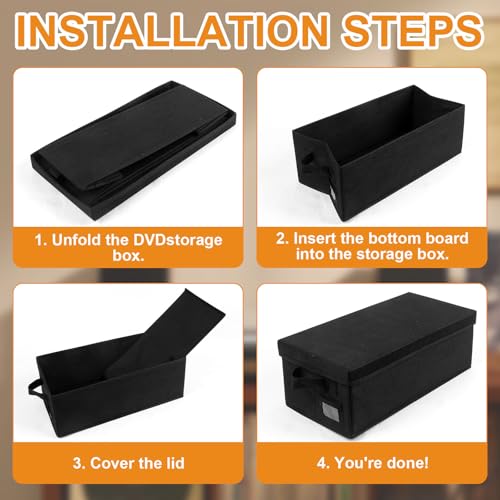 INSTALLATION STEPS

1. Unfold the DVDstorage box.

2. Insert the bottom board into the storage box.

3. Cover the lid

4. You're done!