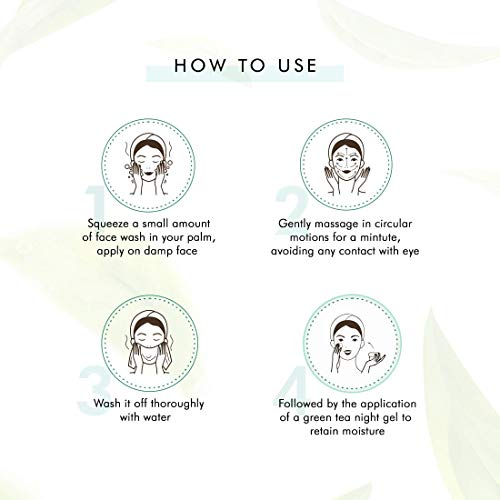 HOW TO USE

1
Squeeze a small amount of face wash in your palm, apply on damp face

2
Gently massage in circular motions for a mintute, avoiding any contact with eye

3
Wash it off thoroughly with water

4
Followed by the application of a green tea night gel to retain moisture