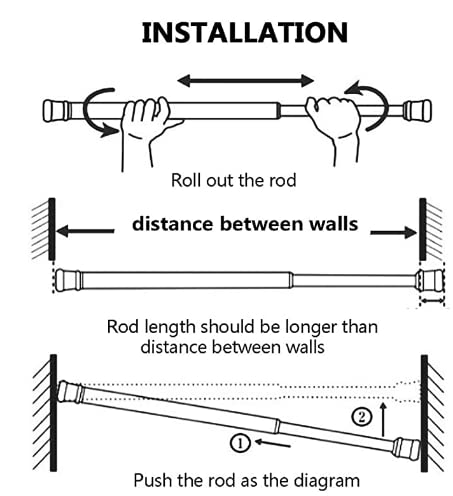 INSTALLATION

Roll out the rod

distance between walls

Rod length should be longer than distance between walls

②

①

Push the rod as the diagram