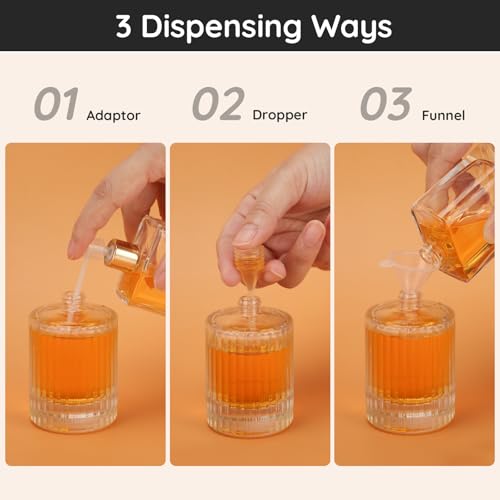 3 Dispensing Ways

01 Adaptor

02 Dropper

03 Funnel