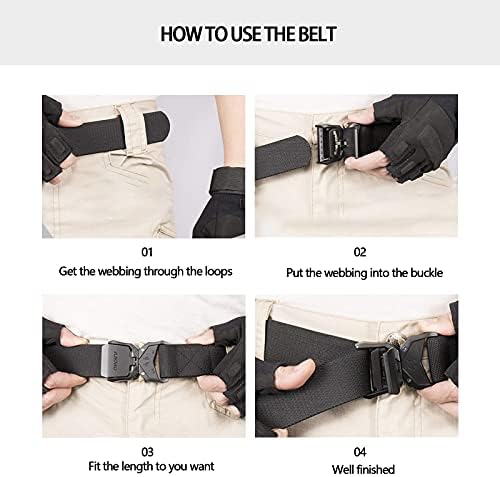 HOW TO USE THE BELT

01
Get the webbing through the loops

02
Put the webbing into the buckle

03
Fit the length to you want

04
Well finished