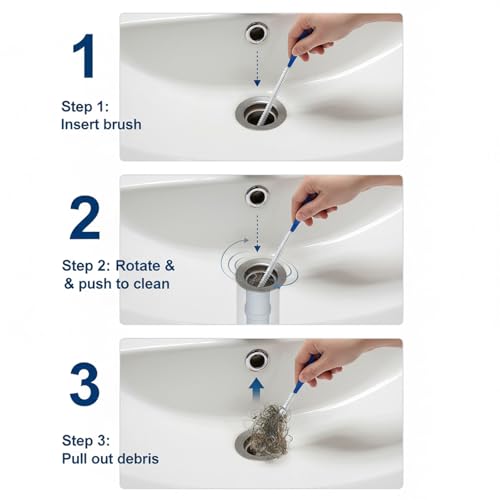 1

Step 1:
Insert brush

2

Step 2: Rotate &
& push to clean

3

Step 3:
Pull out debris