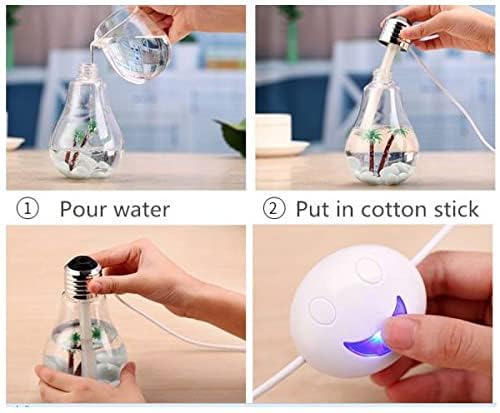 ① Pour water

② Put in cotton stick