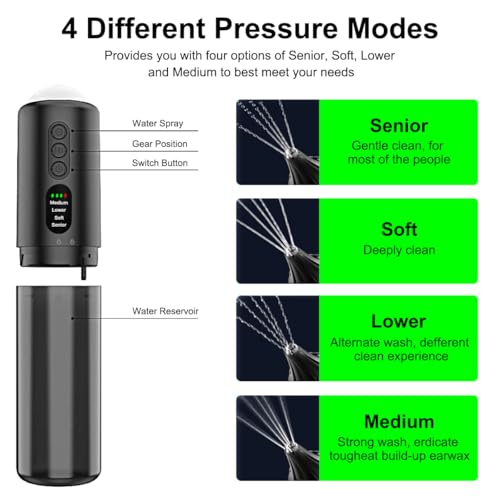 4 Different Pressure Modes

Provides you with four options of Senior, Soft, Lower and Medium to best meet your needs

Water Spray

Gear Position

Switch Button

Medium
Lower
Soft
Senior

Water Reservoir

Senior
Gentle clean, for most of the people

Soft
Deeply clean

Lower
Alternate wash, defferent clean experience

Medium
Strong wash, erdicate tougheat build-up earwax