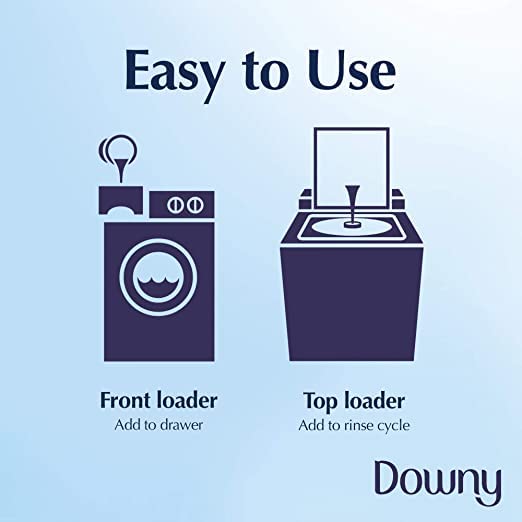 Easy to Use

Front loader
Add to drawer

Top loader
Add to rinse cycle

Downy