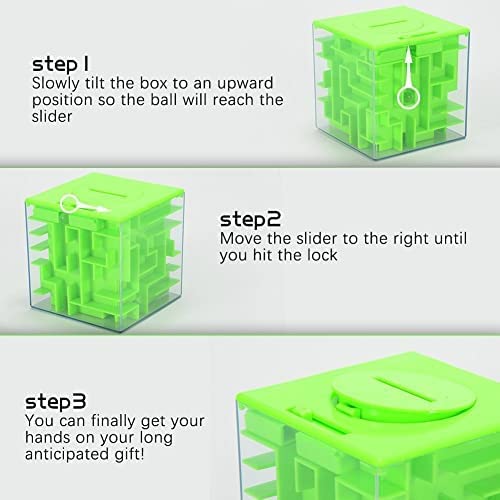 step 1
Slowly tilt the box to an upward position so the ball will reach the slider

step2
Move the slider to the right until you hit the lock

step3
You can finally get your hands on your long anticipated gift!