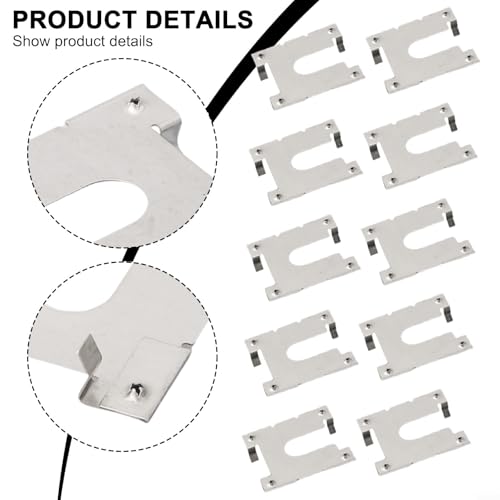 PRODUCT DETAILS
Show product details