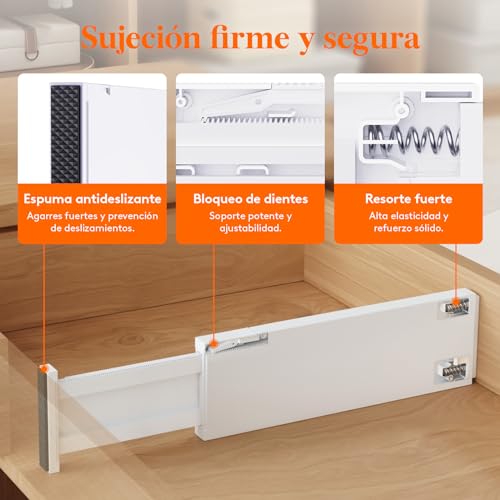 Sujeción firme y segura

Espuma antideslizante
Agarres fuertes y prevención de deslizamientos.

Bloqueo de dientes
Soporte potente y ajustabilidad.

Resorte fuerte
Alta elasticidad y refuerzo sólido.