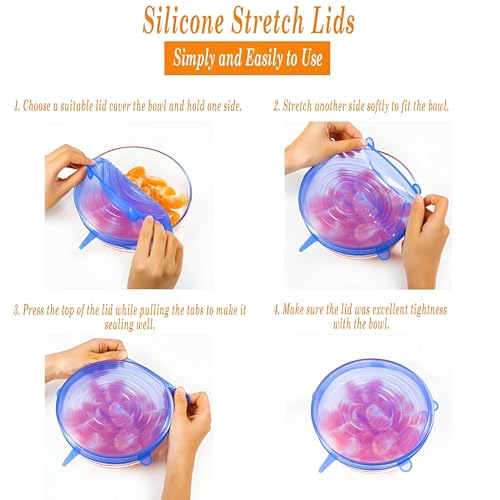 Silicone Stretch Lids

Simply and Easily to Use

1. Choose a suitable lid cover the bowl and hold one side.

2. Stretch another side softly to fit the bowl.

3. Press the top of the lid while pulling the tabs to make it sealing well.

4. Make sure the lid was excellent tightness with the bowl.