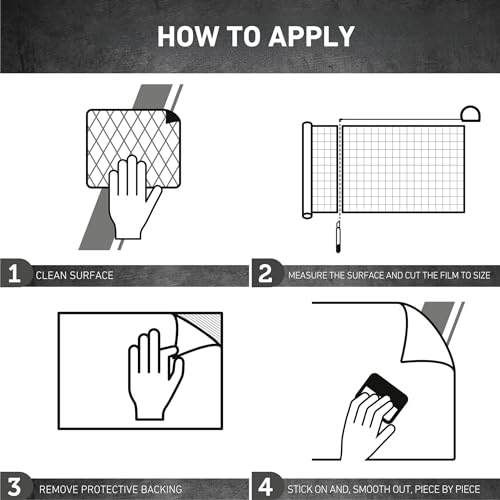 HOW TO APPLY

1 CLEAN SURFACE

2 MEASURE THE SURFACE AND CUT THE FILM TO SIZE

3 REMOVE PROTECTIVE BACKING

4 STICK ON AND, SMOOTH OUT, PIECE BY PIECE