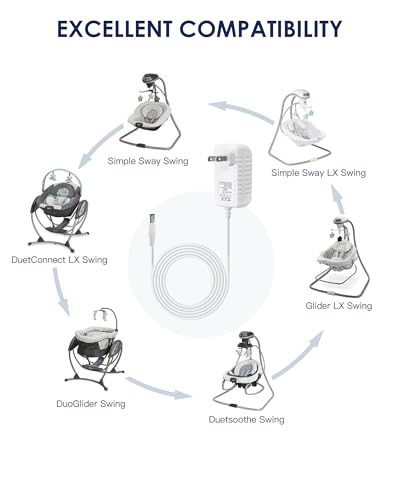 EXCELLENT COMPATIBILITY

Simple Sway Swing

Simple Sway LX Swing

DuetConnect LX Swing

Glider LX Swing

DuoGlider Swing

Duetsoothe Swing