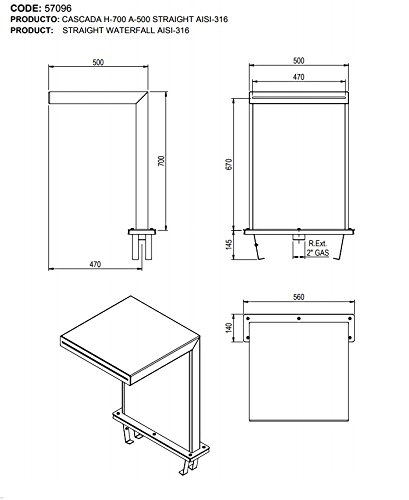 CODE: 57096
PRODUCTO: CASCADA H-700 A-500 STRAIGHT AISI-316
PRODUCT: STRAIGHT WATERFALL AISI-316

500
700
470

500
470
670
145
R.Ext.
2" GAS

560
140