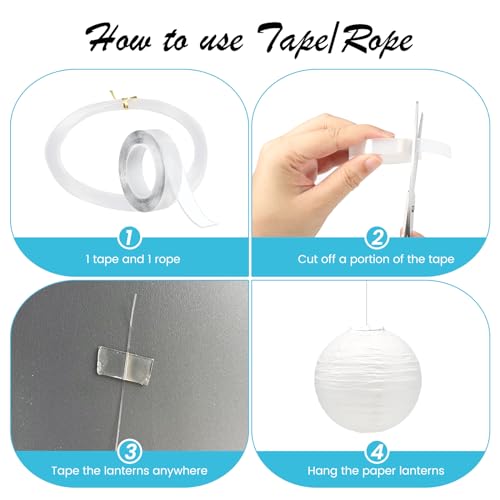 How to use Tape/Rope

1
1 tape and 1 rope

2
Cut off a portion of the tape

3
Tape the lanterns anywhere

4
Hang the paper lanterns